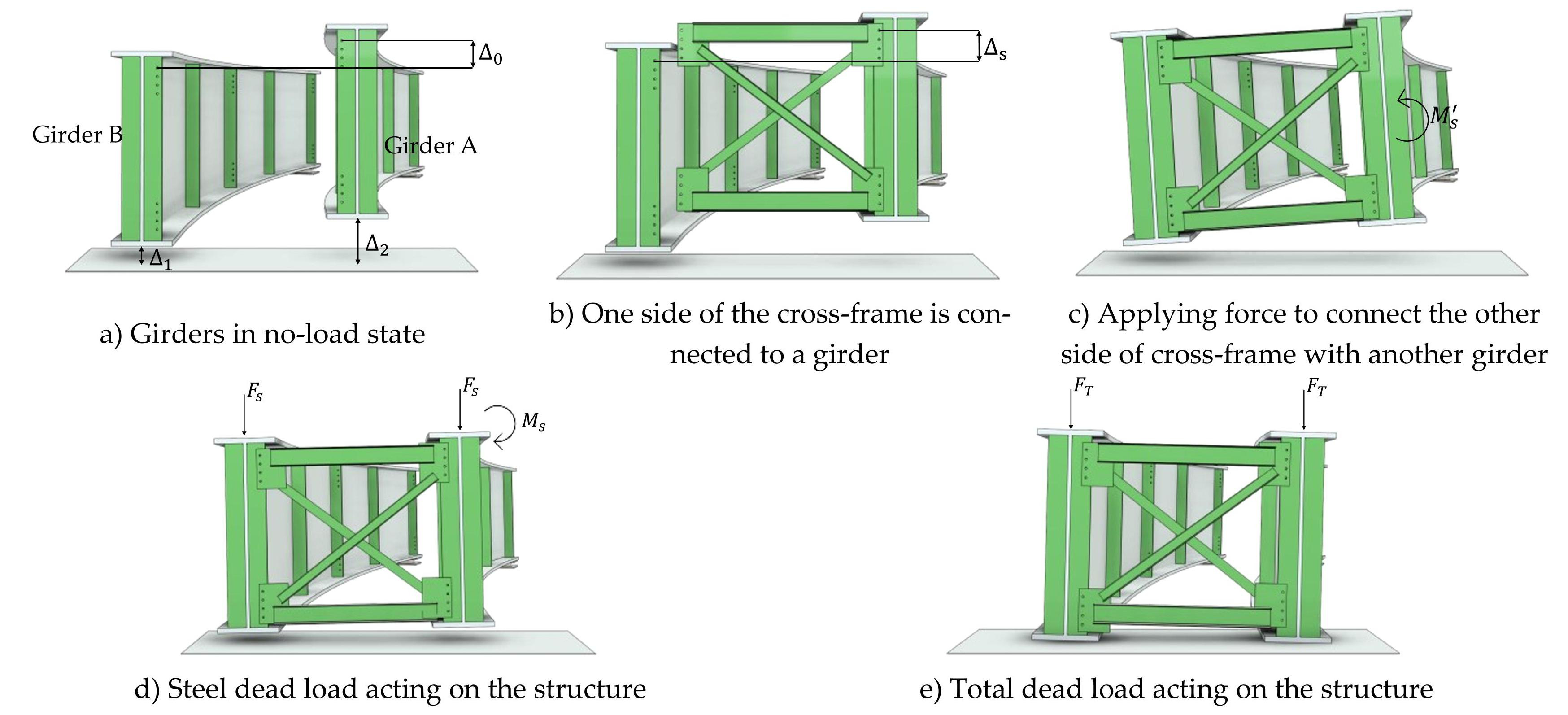 $\Delta_0$

Girder B

Girder A

$\Delta_1$

$\Delta_2$

a) Girders in no-load state

$\Delta_s$

b) One side of the cross-frame is connected to a girder

$M_s'$

c) Applying force to connect the other side of cross-frame with another girder

$F_s$

$F_s$

$M_s$

d) Steel dead load acting on the structure

$F_T$

$F_T$

e) Total dead load acting on the structure