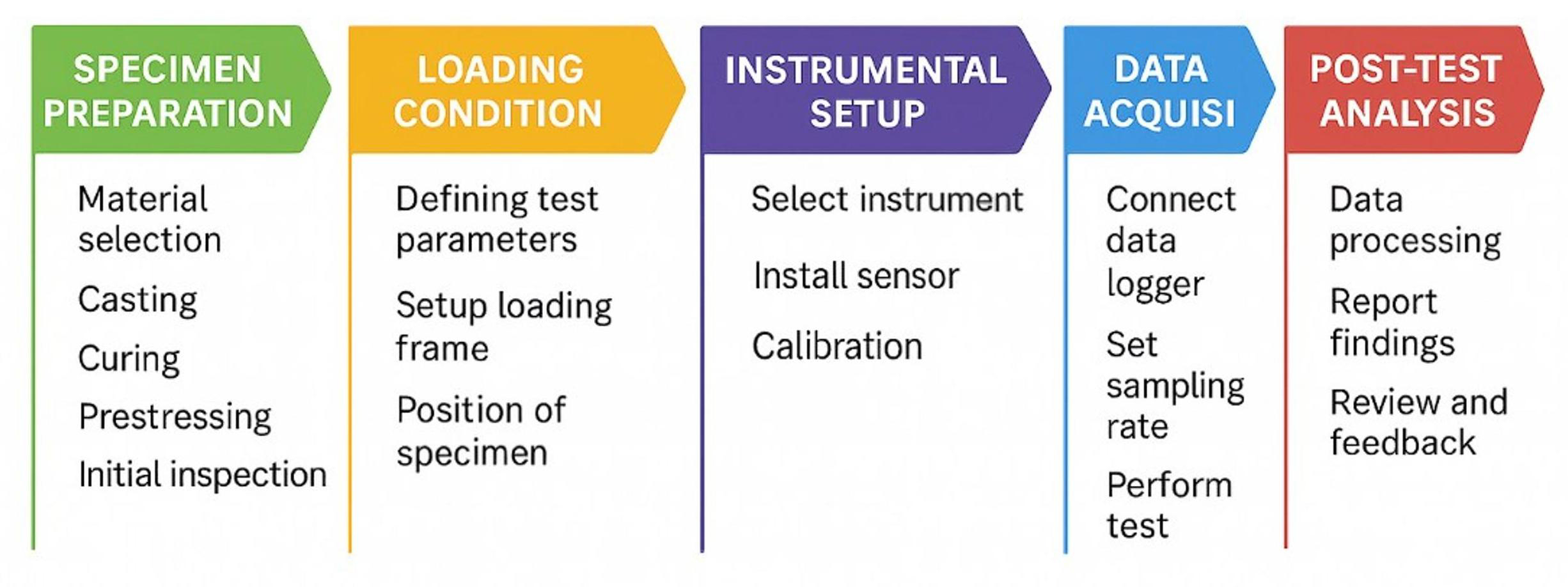 SPECIMEN PREPARATION

Material selection

Casting

Curing

Prestressing

Initial inspection

LOADING CONDITION

Defining test parameters

Setup loading frame

Position of specimen

INSTRUMENTAL SETUP

Select instrument

Install sensor

Calibration

DATA ACQUISI

Connect data logger

Set sampling rate

Perform test

POST-TEST ANALYSIS

Data processing

Report findings

Review and feedback