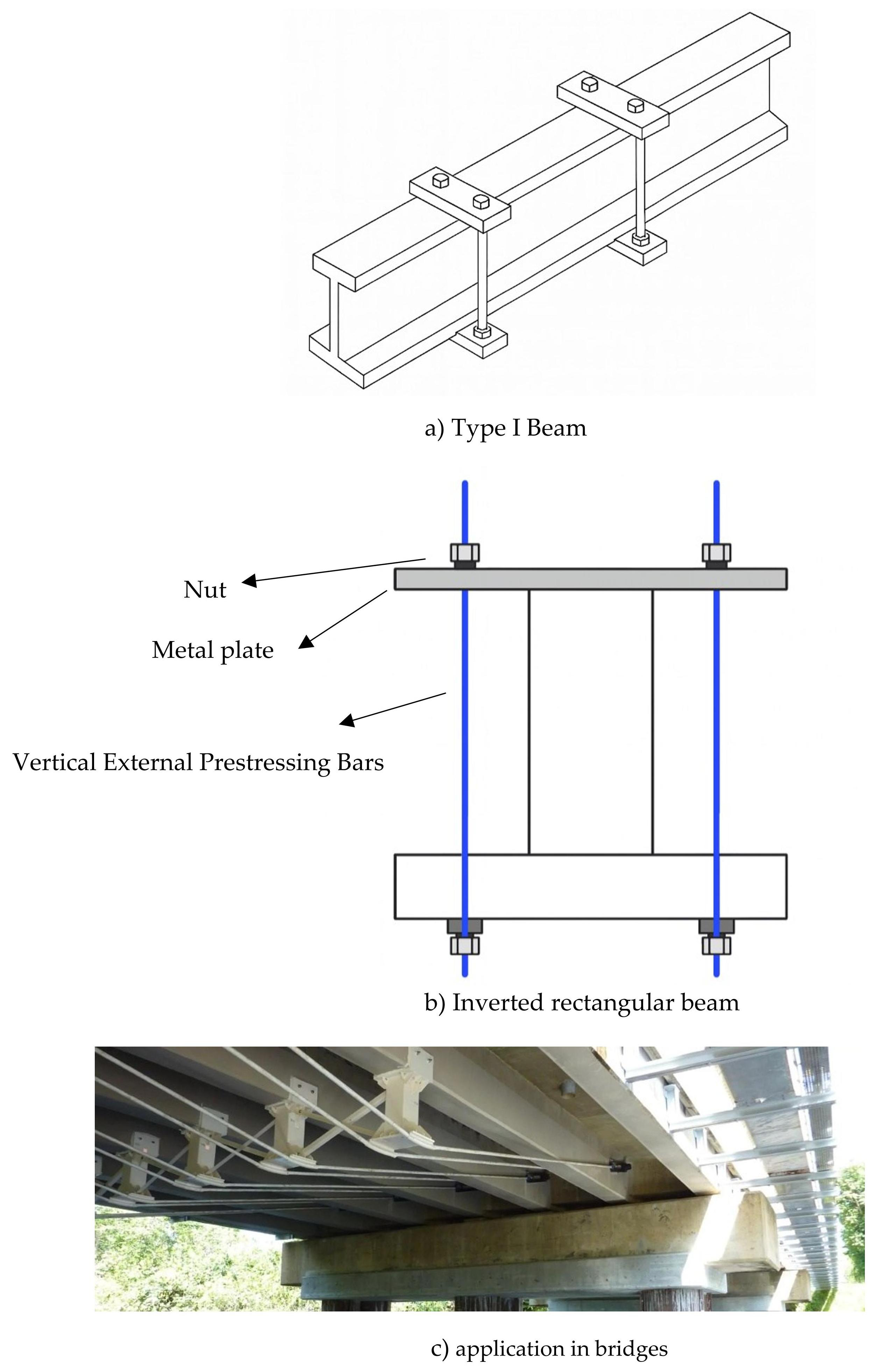 a) Type I Beam

Nut

Metal plate

Vertical External Prestressing Bars

b) Inverted rectangular beam

c) application in bridges